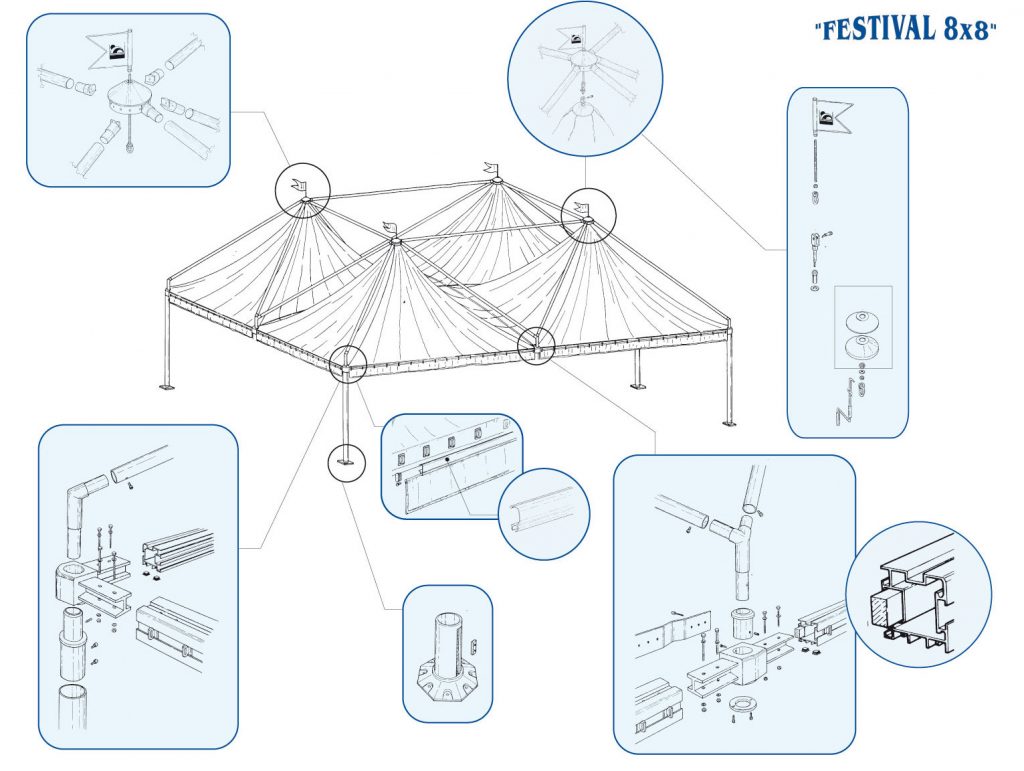 "FESTIVAL 8x8"